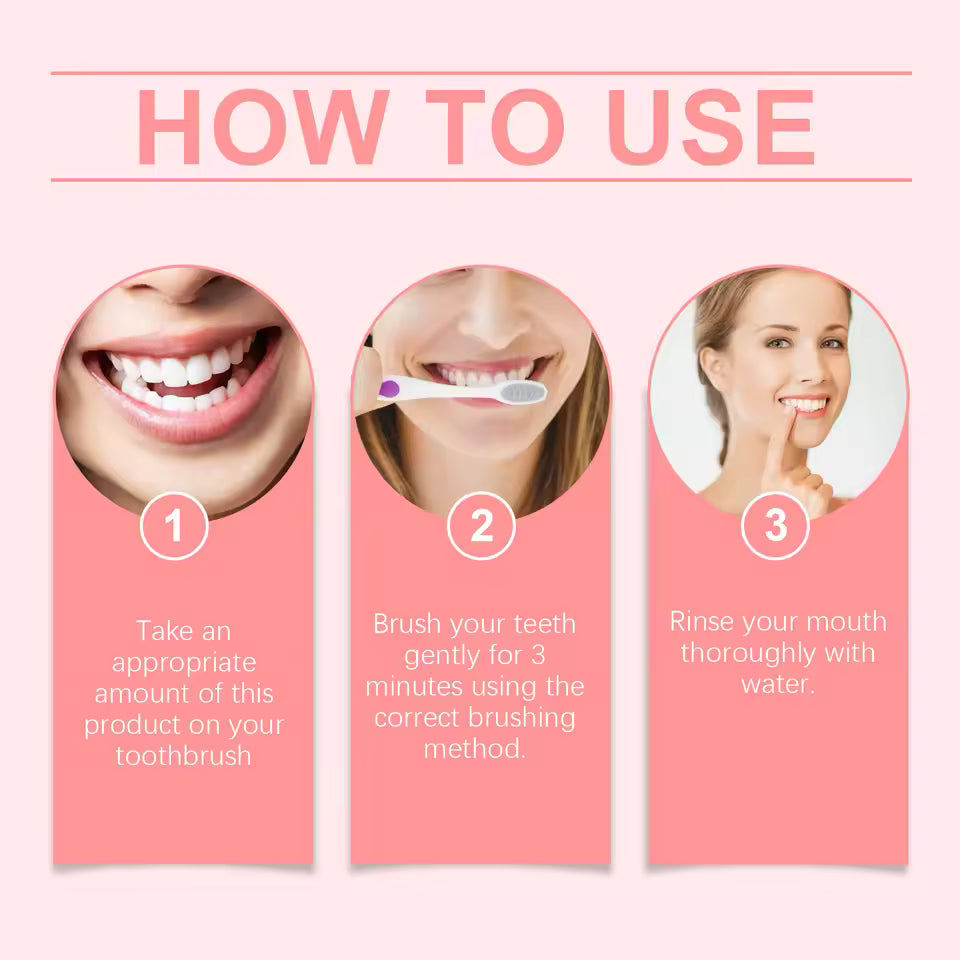 HOW TO USE

1

Take an appropriate amount of this product on your toothbrush

2

Brush your teeth gently for 3 minutes using the correct brushing method.

3

Rinse your mouth thoroughly with water.